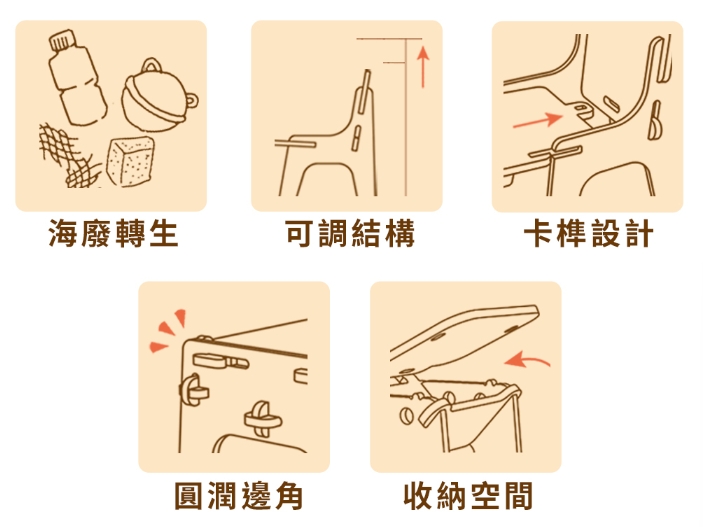 海廢轉生

可調結構

卡榫設計

圓潤邊角

收納空間