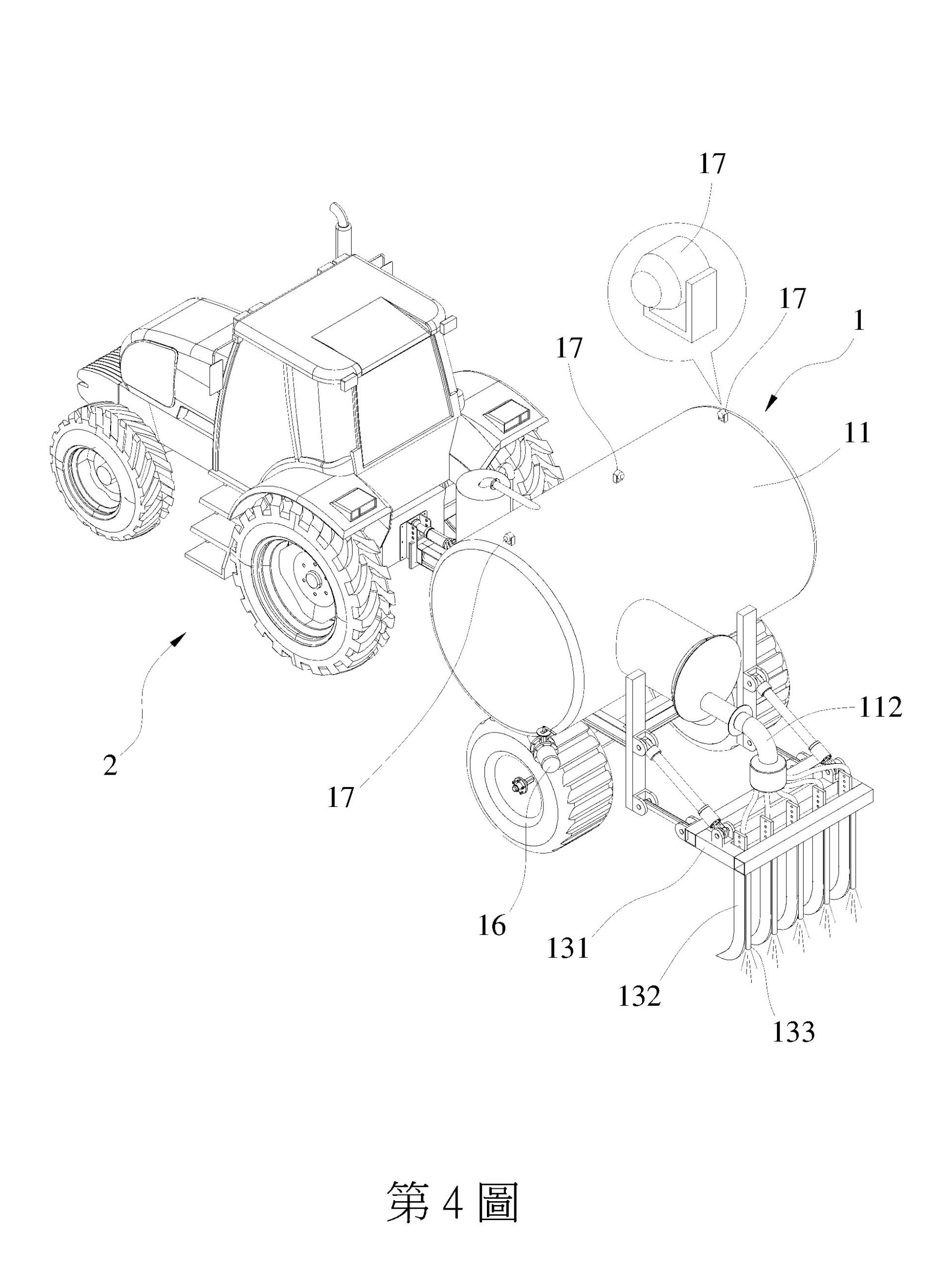 17

17

1

17

11

112

2

17

16

131

132

133

第 4 圖