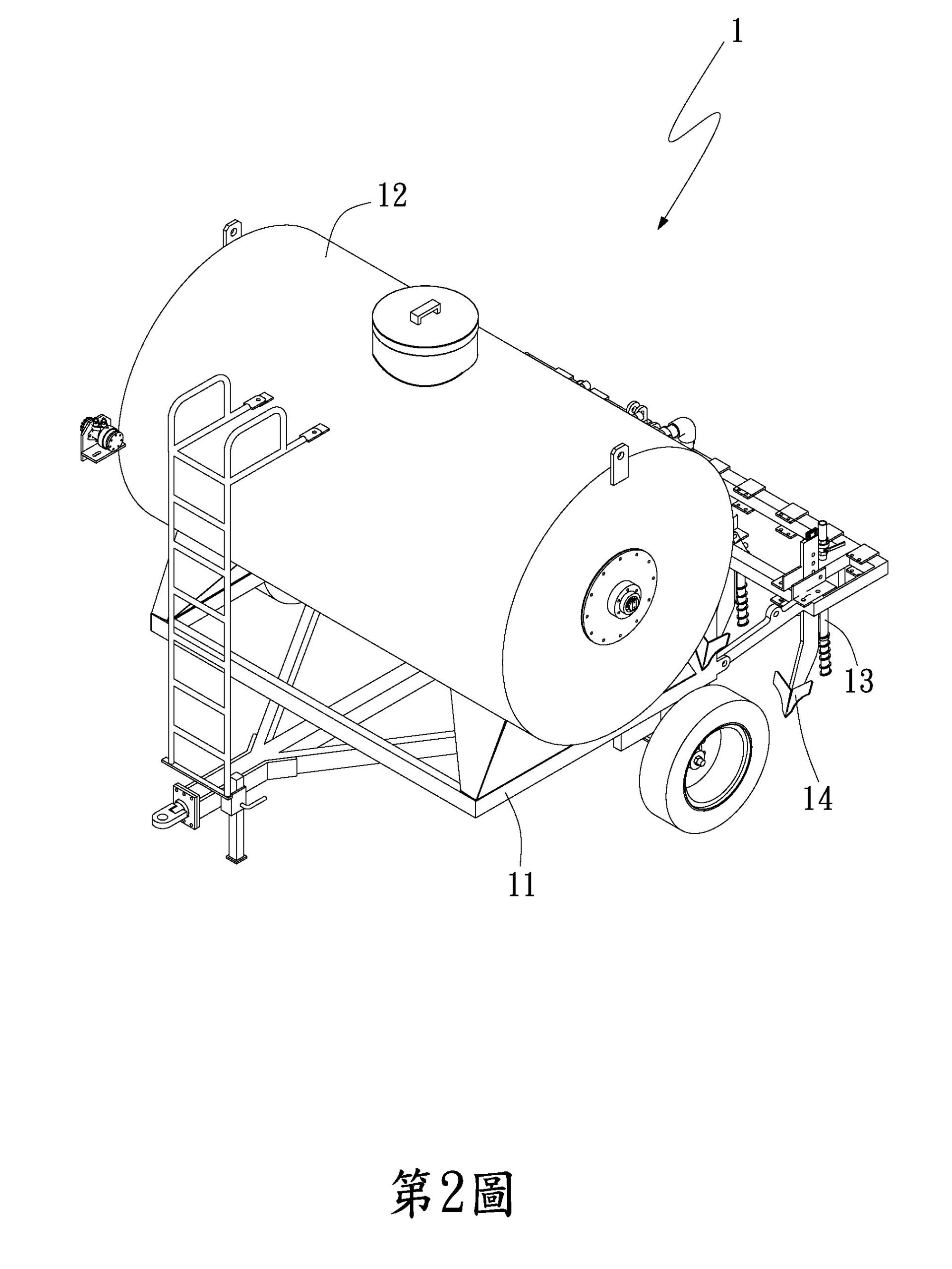 1

12

13

14

11

第2圖