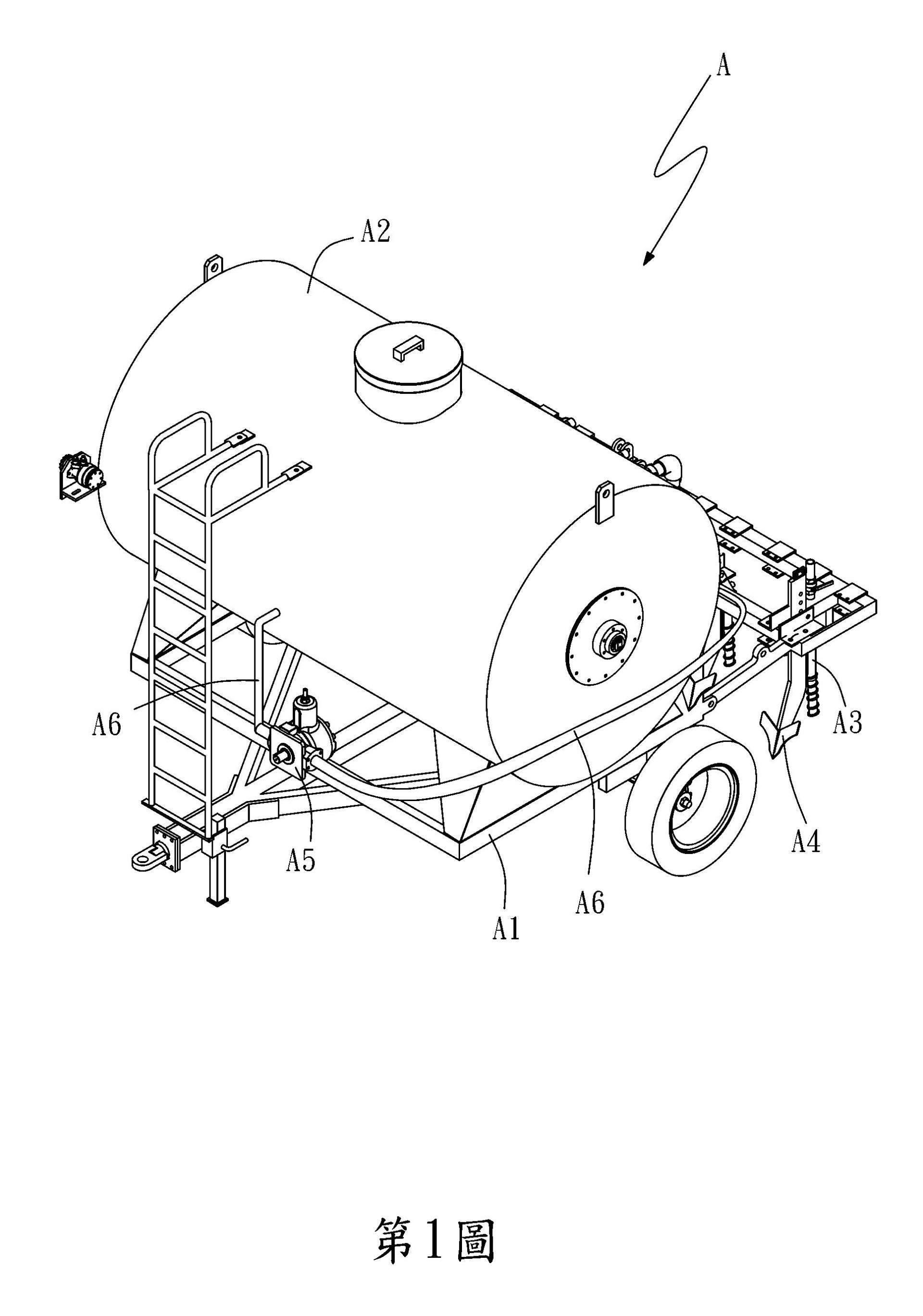 A

A2

A6

A3

A4

A5

A6

A1

第1圖