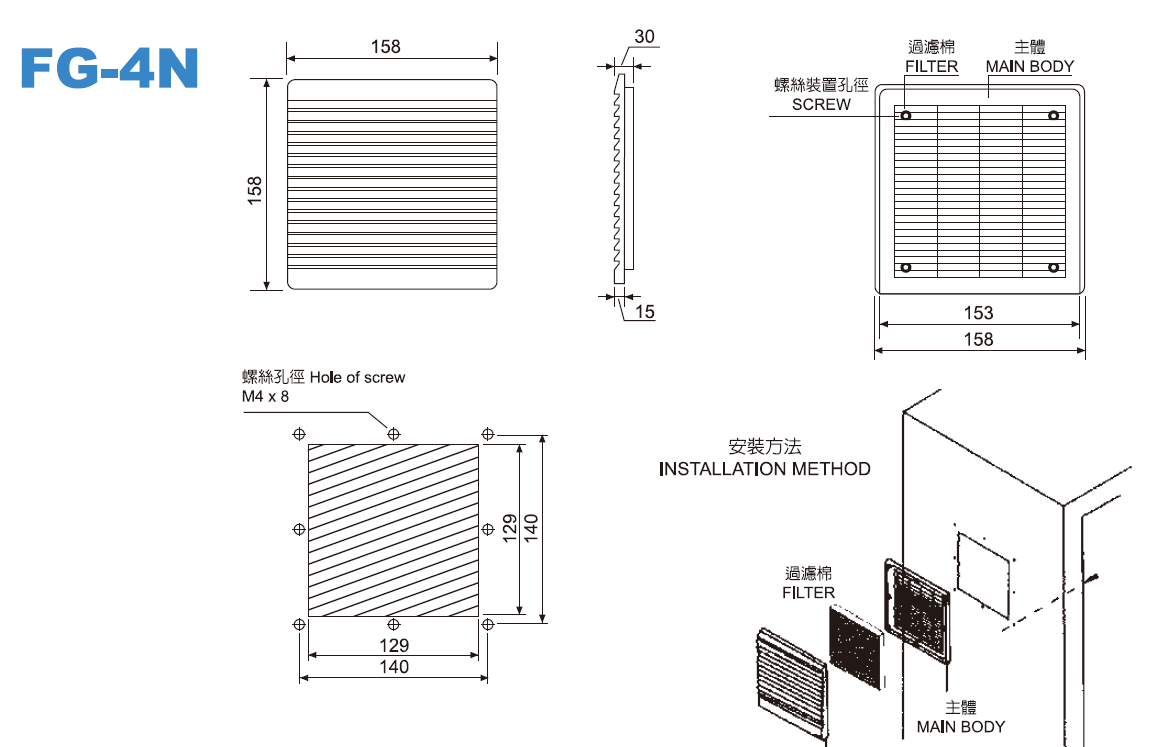 FG-4N

158

158

30

15

過濾棉
FILTER

主體
MAIN BODY

螺絲裝置孔徑
SCREW

153

158

螺絲孔徑 Hole of screw
M4 x 8

129

140

129

140

安裝方法
INSTALLATION METHOD

過濾棉
FILTER

主體
MAIN BODY